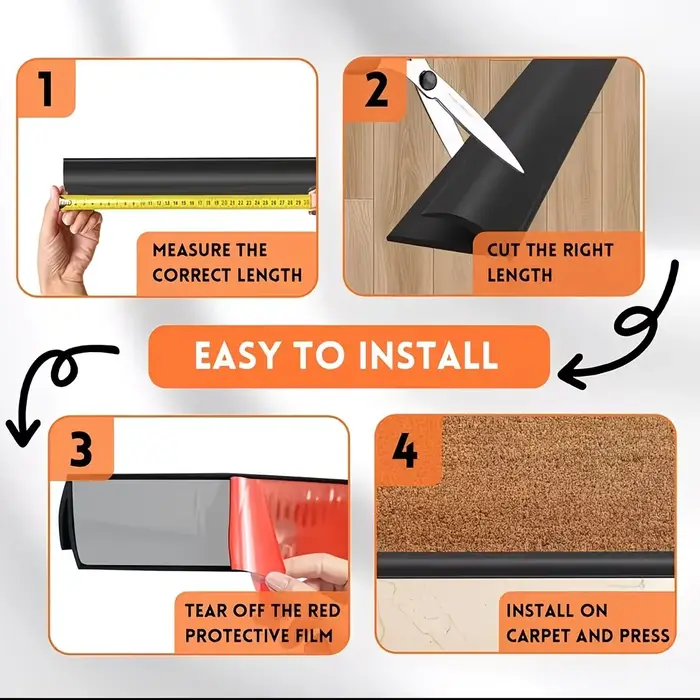 1

MEASURE THE CORRECT LENGTH

2

CUT THE RIGHT LENGTH

EASY TO INSTALL

3

TEAR OFF THE RED PROTECTIVE FILM

4

INSTALL ON CARPET AND PRESS